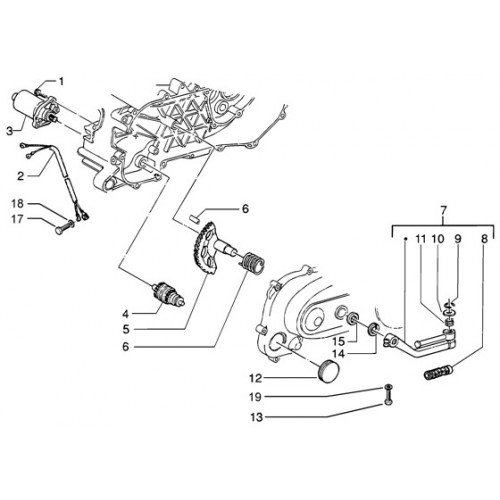 1
3
2
18
17
6
7
11 10 9 8
4
5
6
15
14
12
19
13